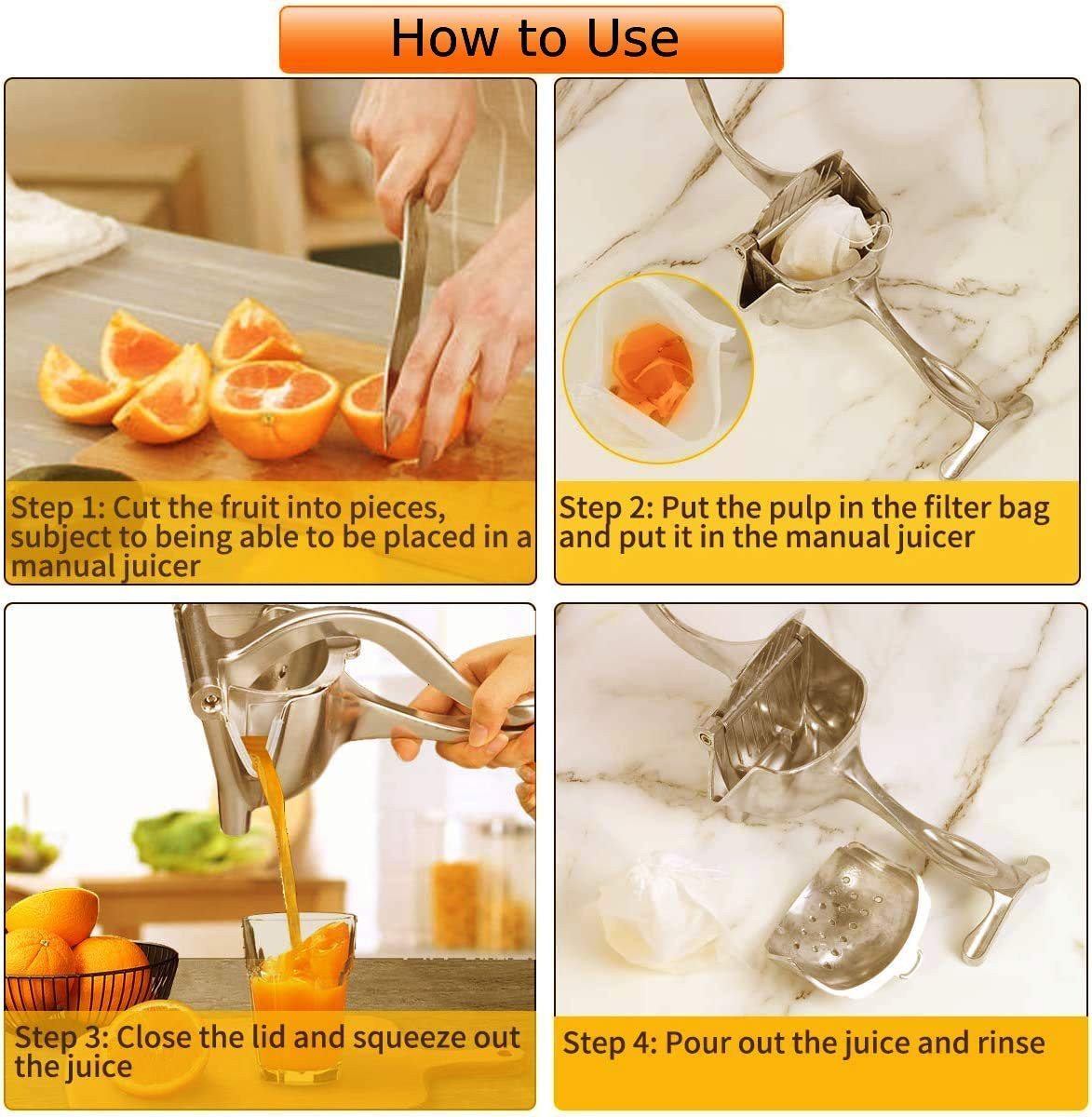 How to Use

Step 1: Cut the fruit into pieces, subject to being able to be placed in a manual juicer

Step 2: Put the pulp in the filter bag and put it in the manual juicer

Step 3: Close the lid and squeeze out the juice

Step 4: Pour out the juice and rinse