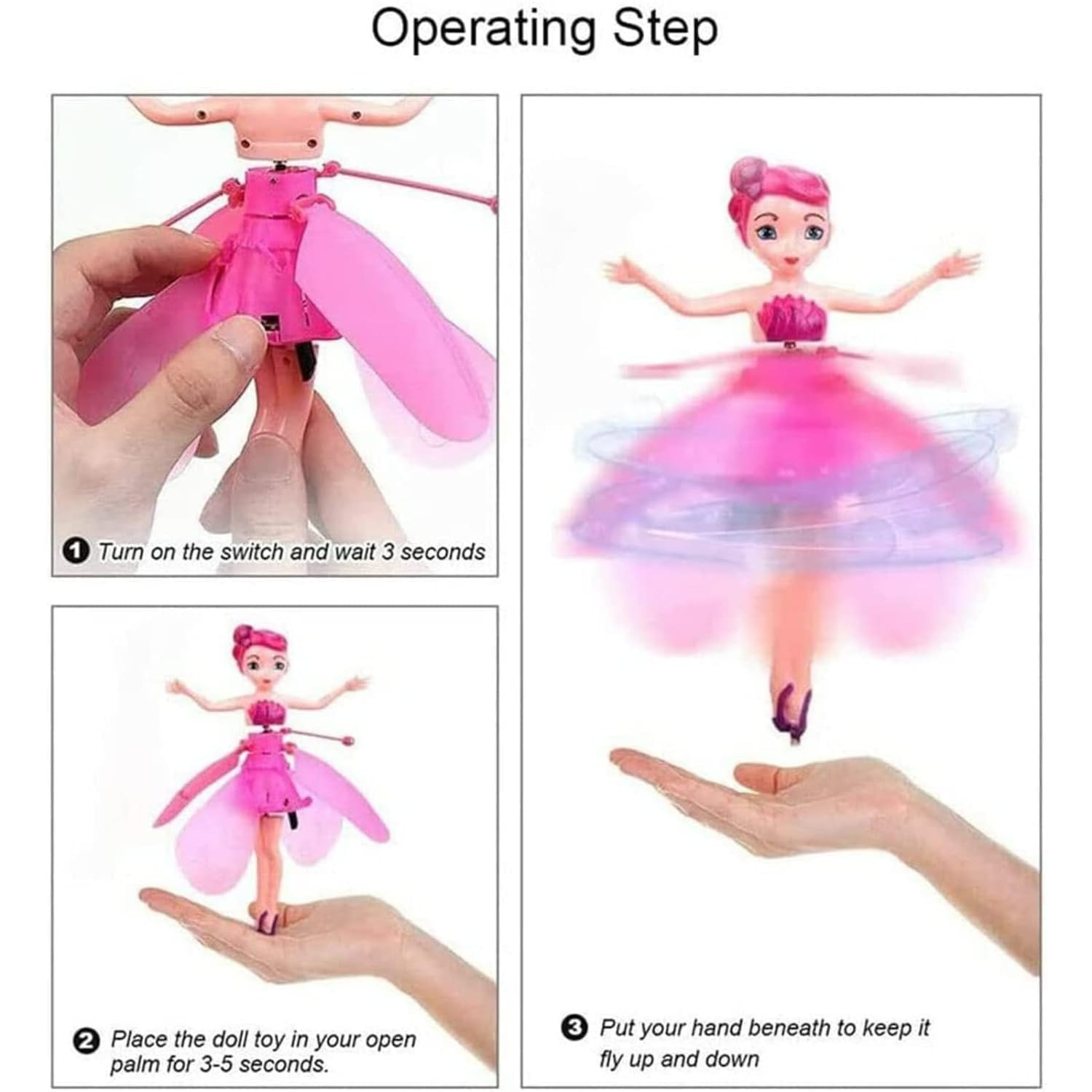 Operating Step

❶ Turn on the switch and wait 3 seconds

❷ Place the doll toy in your open palm for 3-5 seconds.

❸ Put your hand beneath to keep it fly up and down